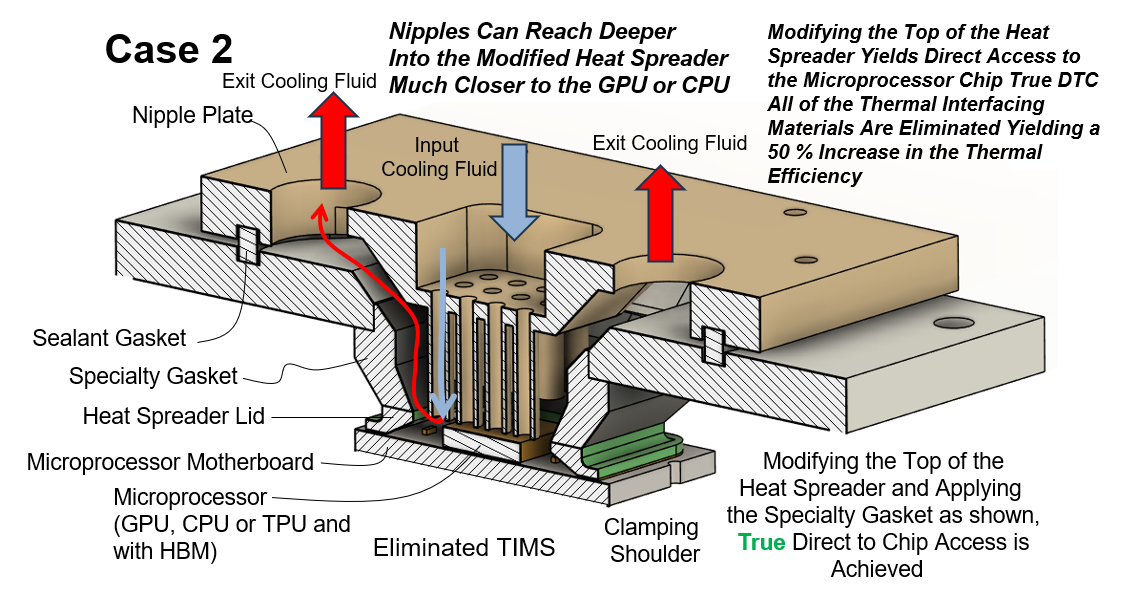 Case 2

Nipples Can Reach Deeper Into the Modified Heat Spreader Much Closer to the GPU or CPU

Modifying the Top of the Heat Spreader Yields Direct Access to the Microprocessor Chip True DTC All of the Thermal Interfacing Materials Are Eliminated Yielding a 50 % Increase in the Thermal Efficiency

Exit Cooling Fluid

Nipple Plate

Input Cooling Fluid

Exit Cooling Fluid

Sealant Gasket

Specialty Gasket

Heat Spreader Lid

Microprocessor Motherboard

Microprocessor (GPU, CPU or TPU and with HBM)

Eliminated TIMS

Clamping Shoulder

Modifying the Top of the Heat Spreader and Applying the Specialty Gasket as shown, True Direct to Chip Access is Achieved